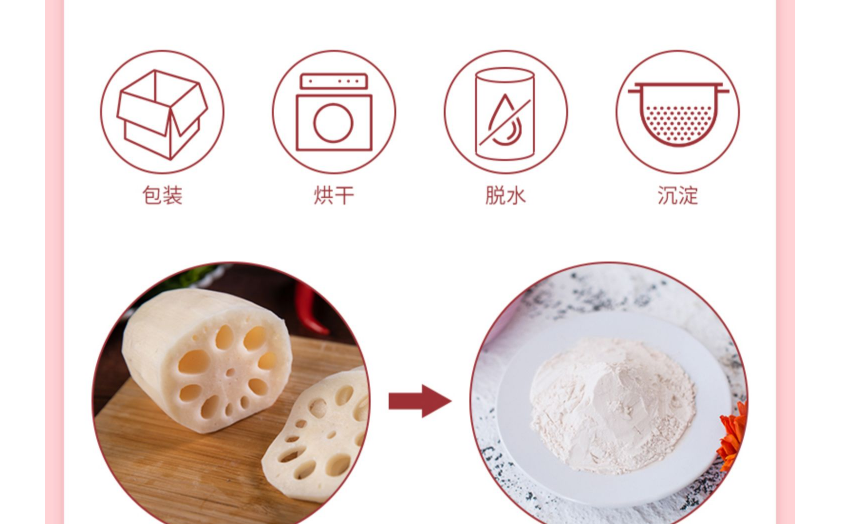 包装

烘干

脱水

沉淀